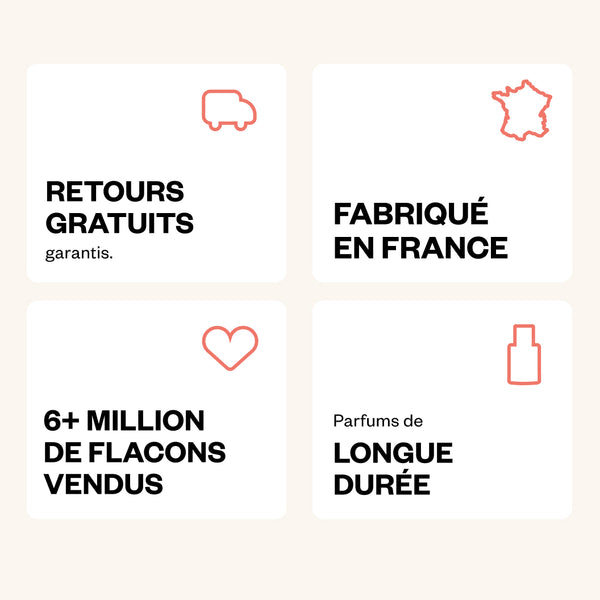 RETOURS GRATUITS
garantis.

FABRIQUÉ EN FRANCE

6+ MILLION DE FLACONS VENDUS

Parfums de
LONGUE DURÉE